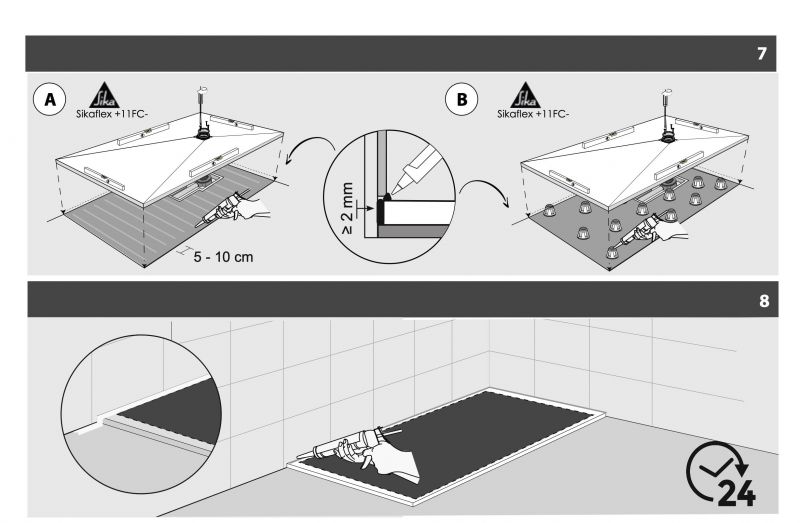 7

A

Sika

Sikaflex +11FC-

5 - 10 cm

≥ 2 mm

B

Sika

Sikaflex +11FC-

8

24