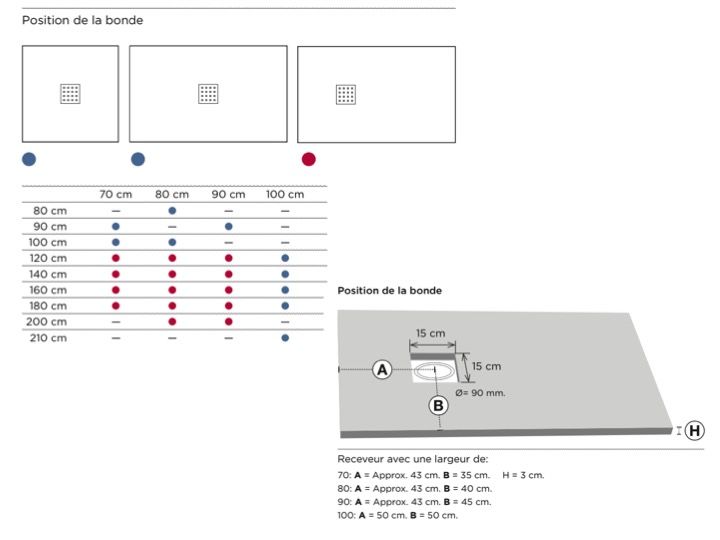 Position de la bonde

|  | 70 cm | 80 cm | 90 cm | 100 cm |
|---|---|---|---|---|
| 80 cm | — | ● | — | — |
| 90 cm | ● | — | ● | — |
| 100 cm | ● | ● | — | — |
| 120 cm | ● | ● | ● | ● |
| 140 cm | ● | ● | ● | ● |
| 160 cm | ● | ● | ● | ● |
| 180 cm | ● | ● | ● | ● |
| 200 cm | — | ● | ● | — |
| 210 cm | — | — | — | ● |

Position de la bonde

15 cm

15 cm

A

Ø= 90 mm.

B

H

Receveur avec une largeur de:

70: **A** = Approx. 43 cm. **B** = 35 cm. H = 3 cm.
80: **A** = Approx. 43 cm. **B** = 40 cm.
90: **A** = Approx. 43 cm. **B** = 45 cm.
100: **A** = 50 cm. **B** = 50 cm.